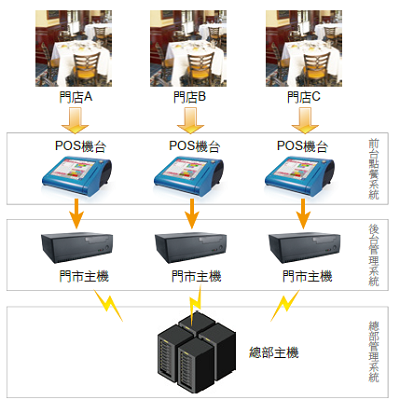 門店A

門店B

門店C

POS機台

POS機台

POS機台

前台點餐系統

門市主機

門市主機

門市主機

後台管理系統

總部主機

總部管理系統